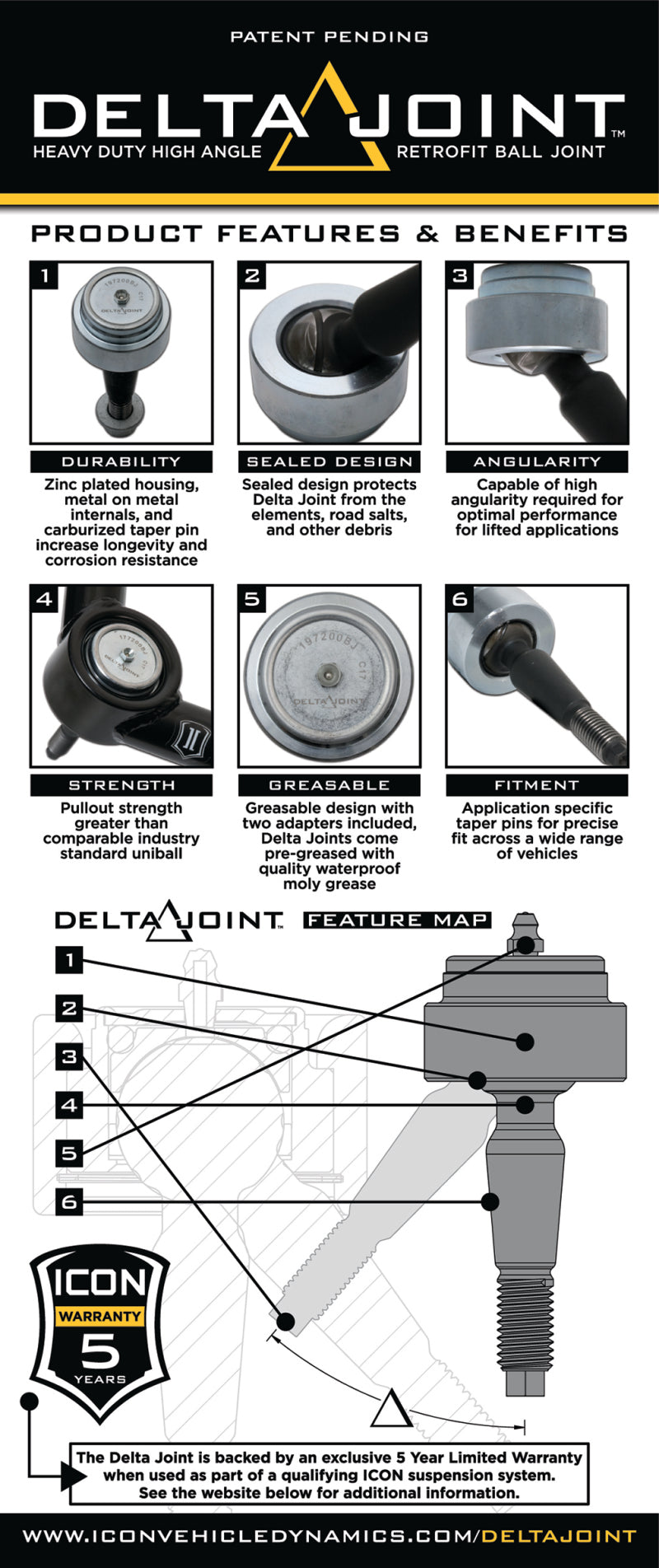 PATENT PENDING

DELTA JOINT™

HEAVY DUTY HIGH ANGLE RETROFIT BALL JOINT

PRODUCT FEATURES & BENEFITS

1

197200BJ C17 DELTA JOINT

DURABILITY

Zinc plated housing, metal on metal internals, and carburized taper pin increase longevity and corrosion resistance

2

SEALED DESIGN

Sealed design protects Delta Joint from the elements, road salts, and other debris

3

ANGULARITY

Capable of high angularity required for optimal performance for lifted applications

4

197200BJ C17

STRENGTH

Pullout strength greater than comparable industry standard uniball

5

197200BJ C17 DELTA JOINT

GREASABLE

Greasable design with two adapters included, Delta Joints come pre-greased with quality waterproof moly grease

6

FITMENT

Application specific taper pins for precise fit across a wide range of vehicles

DELTA JOINT™ FEATURE MAP

1

2

3

4

5

6

ICON WARRANTY 5 YEARS

The Delta Joint is backed by an exclusive 5 Year Limited Warranty when used as part of a qualifying ICON suspension system. See the website below for additional information.

WWW.ICONVEHICLEDYNAMICS.COM/DELTAJOINT